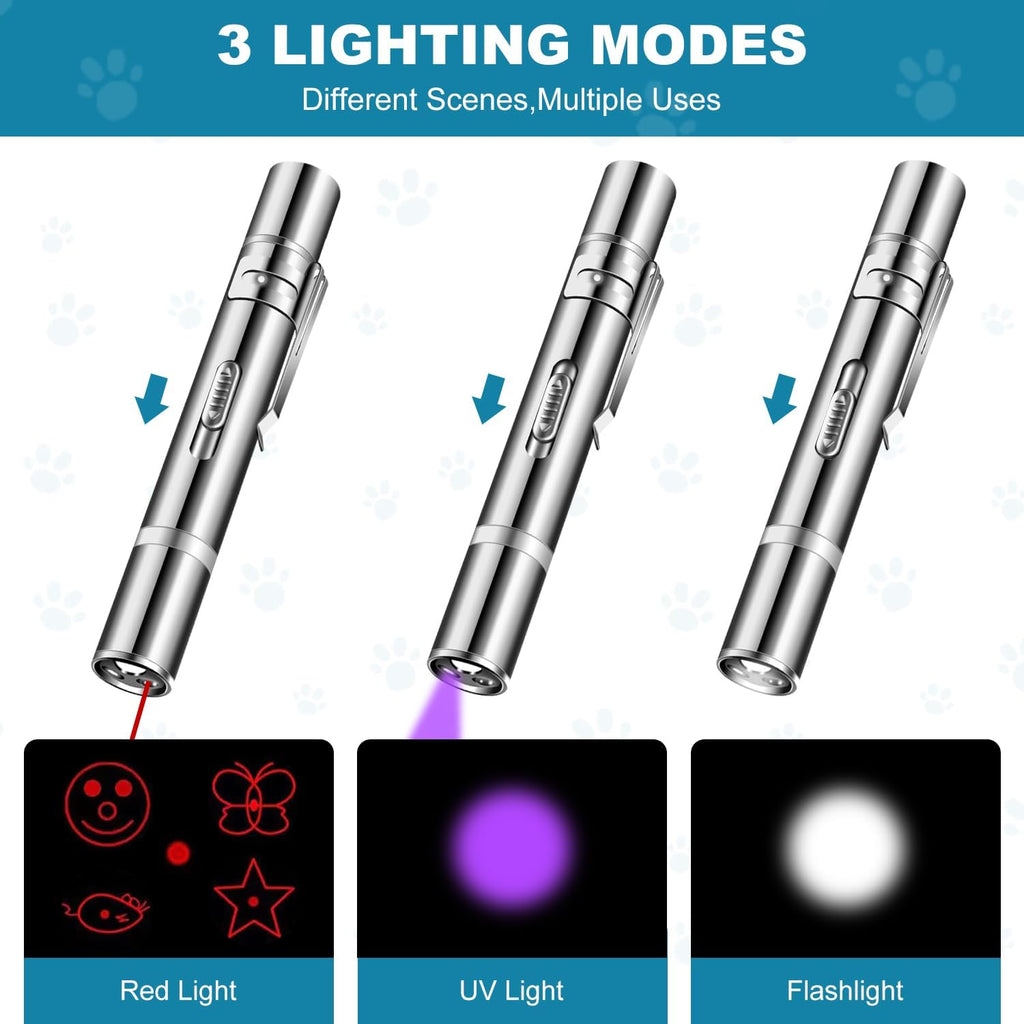 3 LIGHTING MODES

Different Scenes,Multiple Uses

Red Light

UV Light

Flashlight