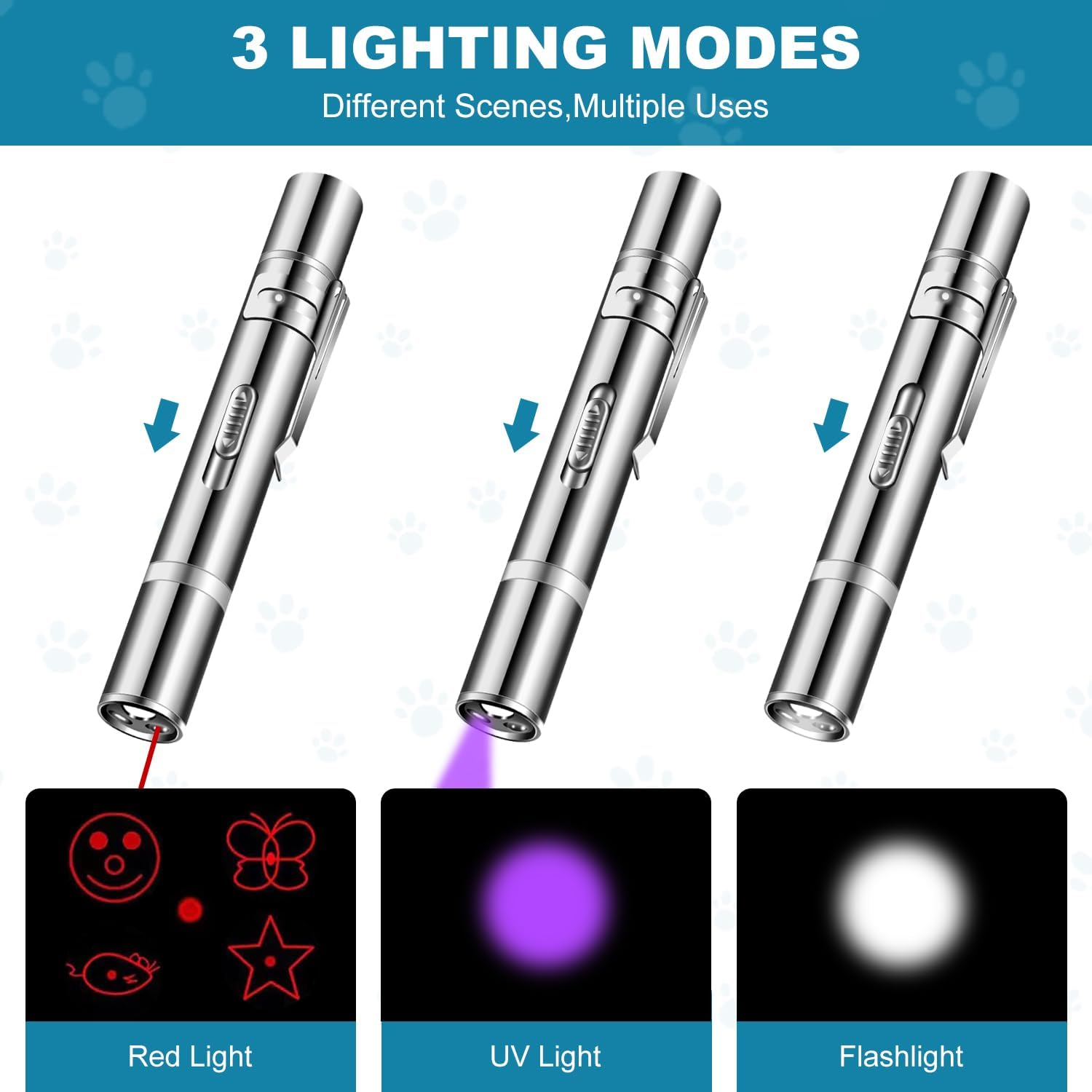 3 LIGHTING MODES

Different Scenes,Multiple Uses

Red Light

UV Light

Flashlight